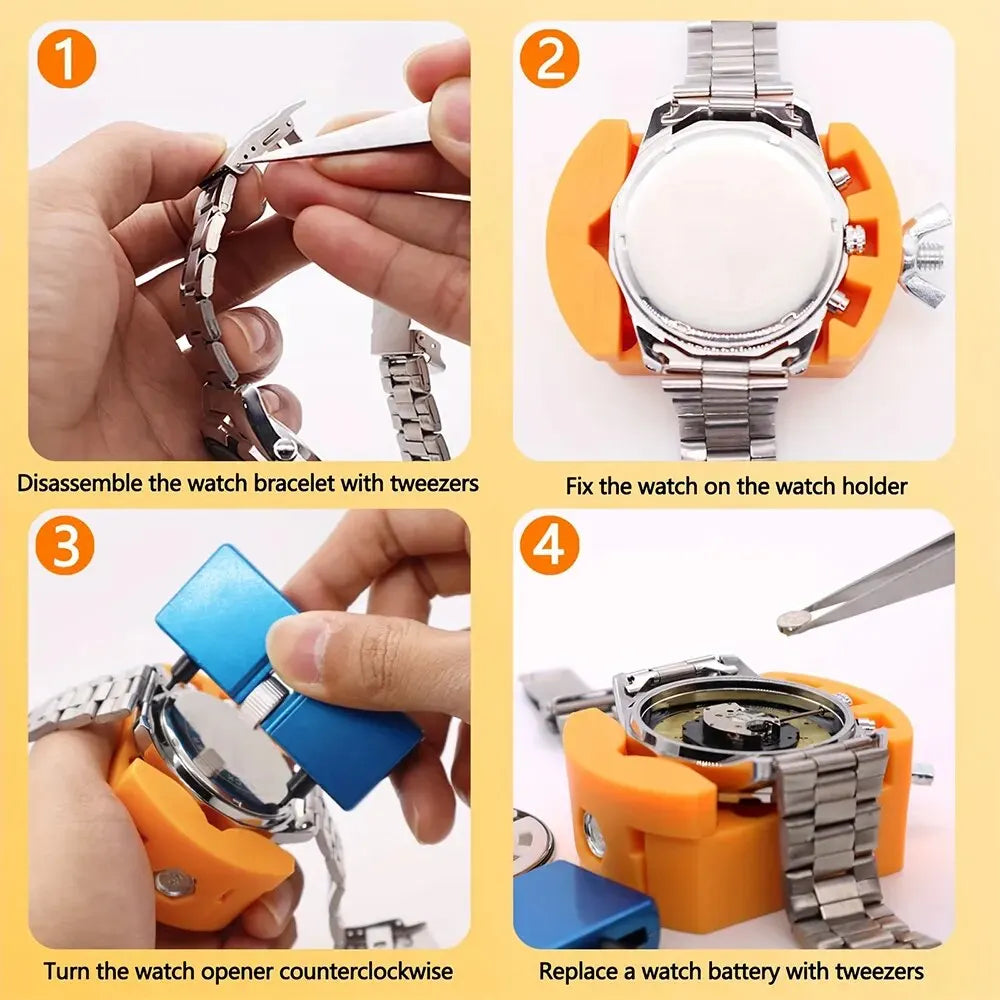 1

Disassemble the watch bracelet with tweezers

2

Fix the watch on the watch holder

3

Turn the watch opener counterclockwise

4

Replace a watch battery with tweezers